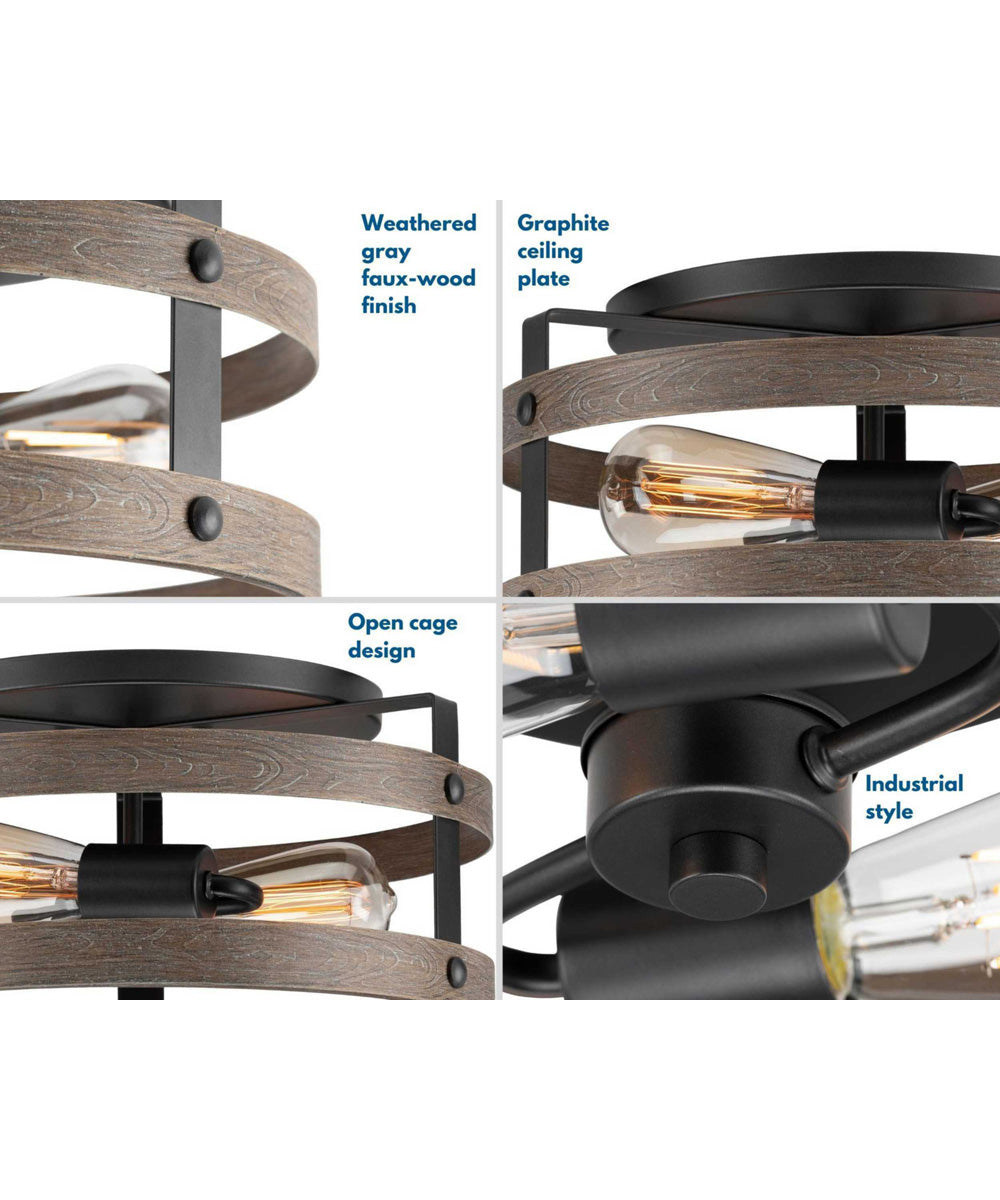 Weathered gray faux-wood finish

Graphite ceiling plate

Open cage design

Industrial style