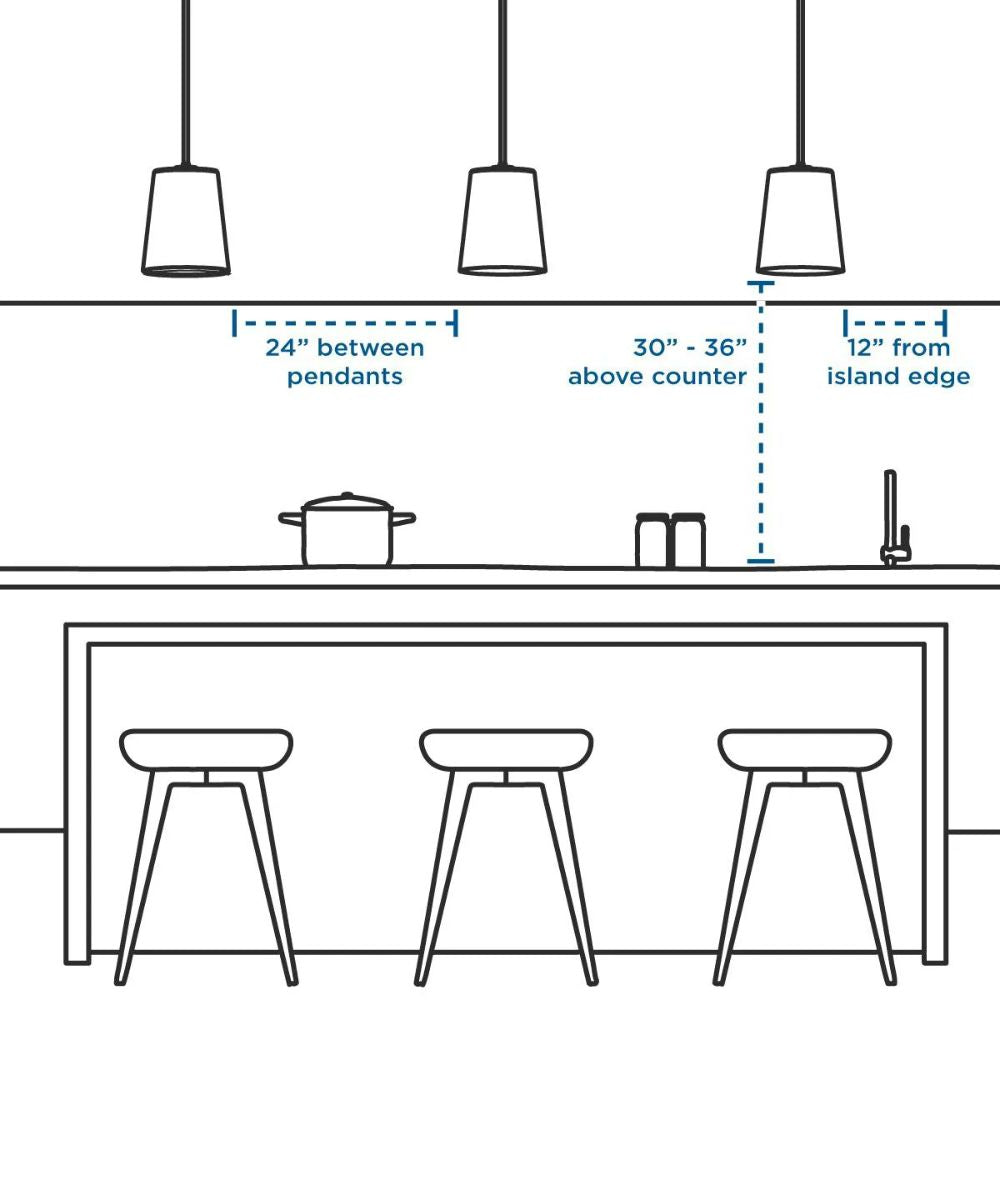 24” between pendants

30” - 36” above counter

12” from island edge